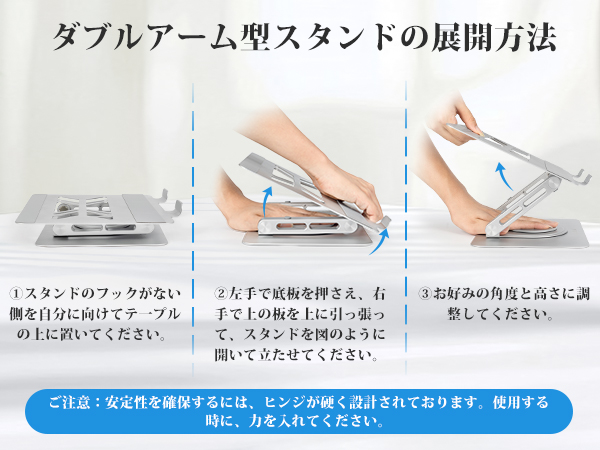 ダブルアーム型スタンドの展開方法

①スタンドのフックがない側を自分に向けてテーブルの上に置いてください。

②左手で底板を押さえ、右手で上の板を上に引っ張って、スタンドを図のように開いて立たせてください。

③お好みの角度と高さに調整してください。

ご注意：安定性を確保するには、ヒンジが硬く設計されております。使用する時に、力を入れてください。