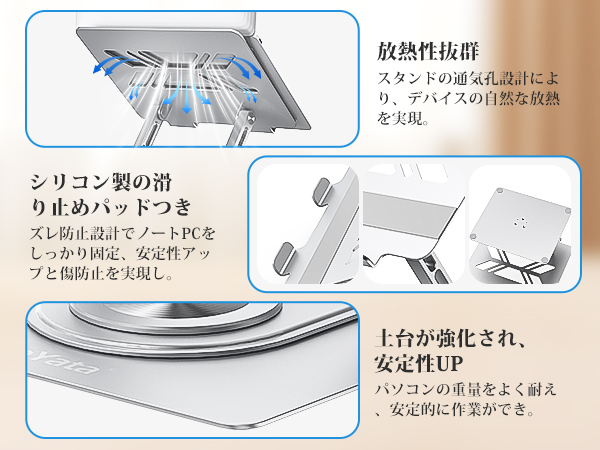 放熱性抜群

スタンドの通気孔設計により、デバイスの自然な放熱を実現。

シリコン製の滑り止めパッドつき

ズレ防止設計でノートPCをしっかり固定、安定性アップと傷防止を実現し。

Yata

土台が強化され、安定性UP

パソコンの重量をよく耐え、安定的に作業ができ。